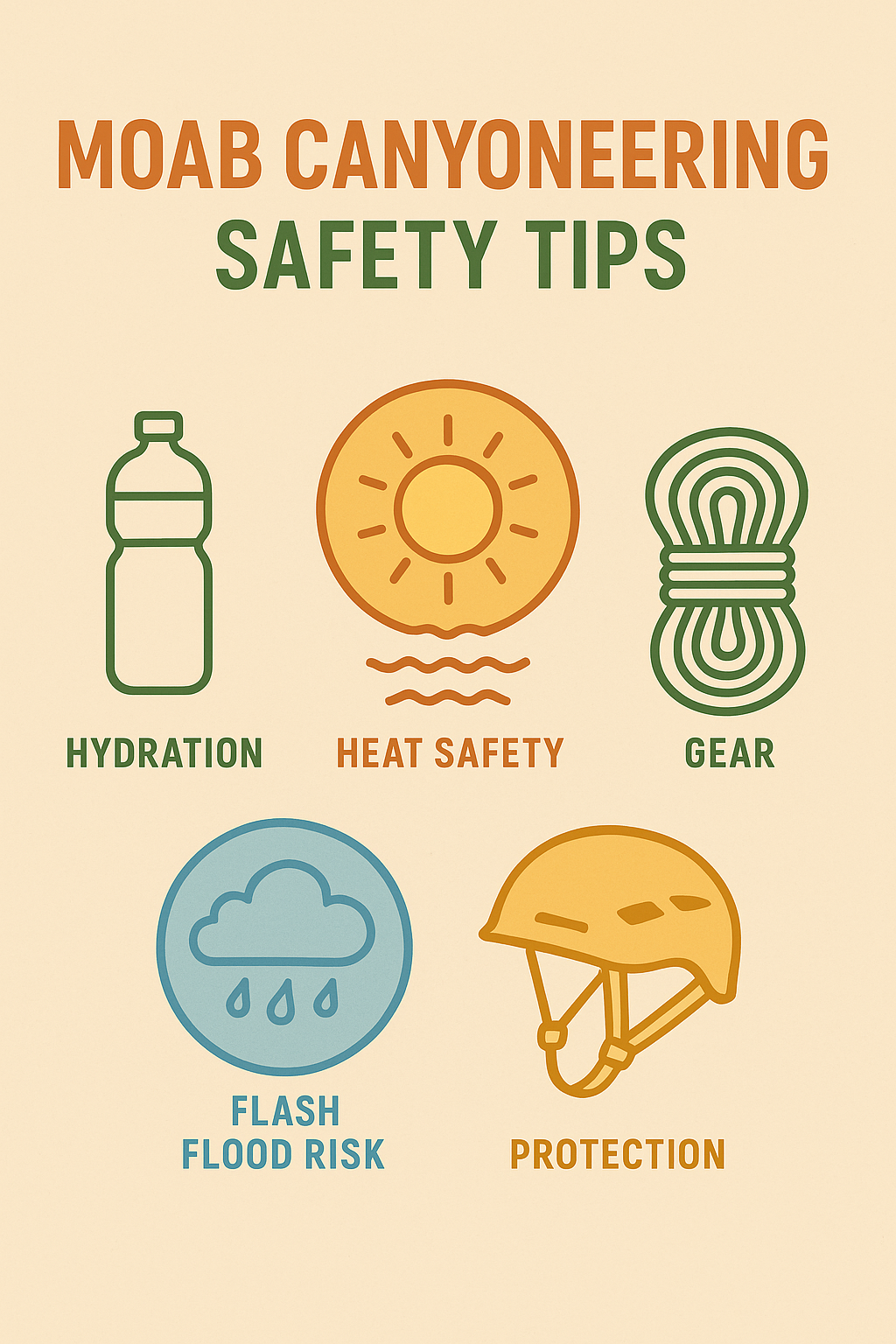 MOAB CANYONEERING SAFETY TIPS

HYDRATION

HEAT SAFETY

GEAR

FLASH FLOOD RISK

PROTECTION